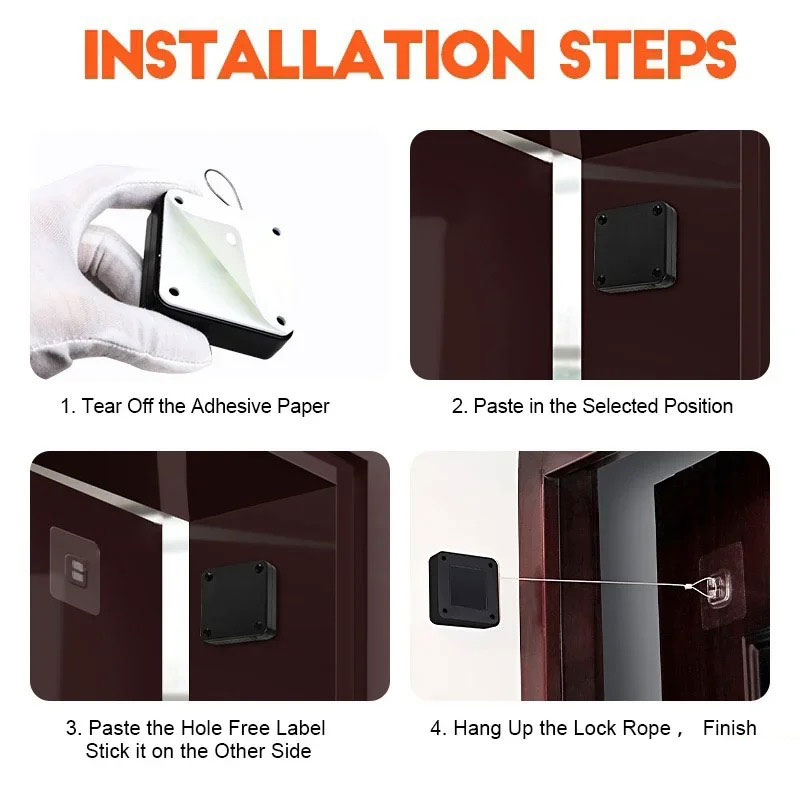 INSTALLATION STEPS

1. Tear Off the Adhesive Paper

2. Paste in the Selected Position

3. Paste the Hole Free Label Stick it on the Other Side

4. Hang Up the Lock Rope , Finish