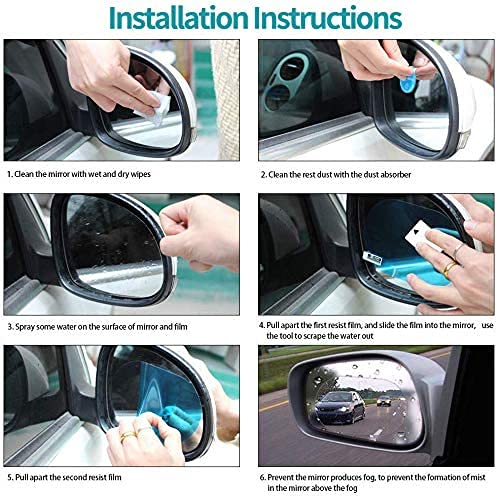 Installation Instructions

1. Clean the mirror with wet and dry wipes

2. Clean the rest dust with the dust absorber

3. Spray some water on the surface of mirror and film

4. Pull apart the first resist film, and slide the film into the mirror, use the tool to scrape the water out

5. Pull apart the second resist film

6. Prevent the mirror produces fog, to prevent the formation of mist in the mirror above the fog